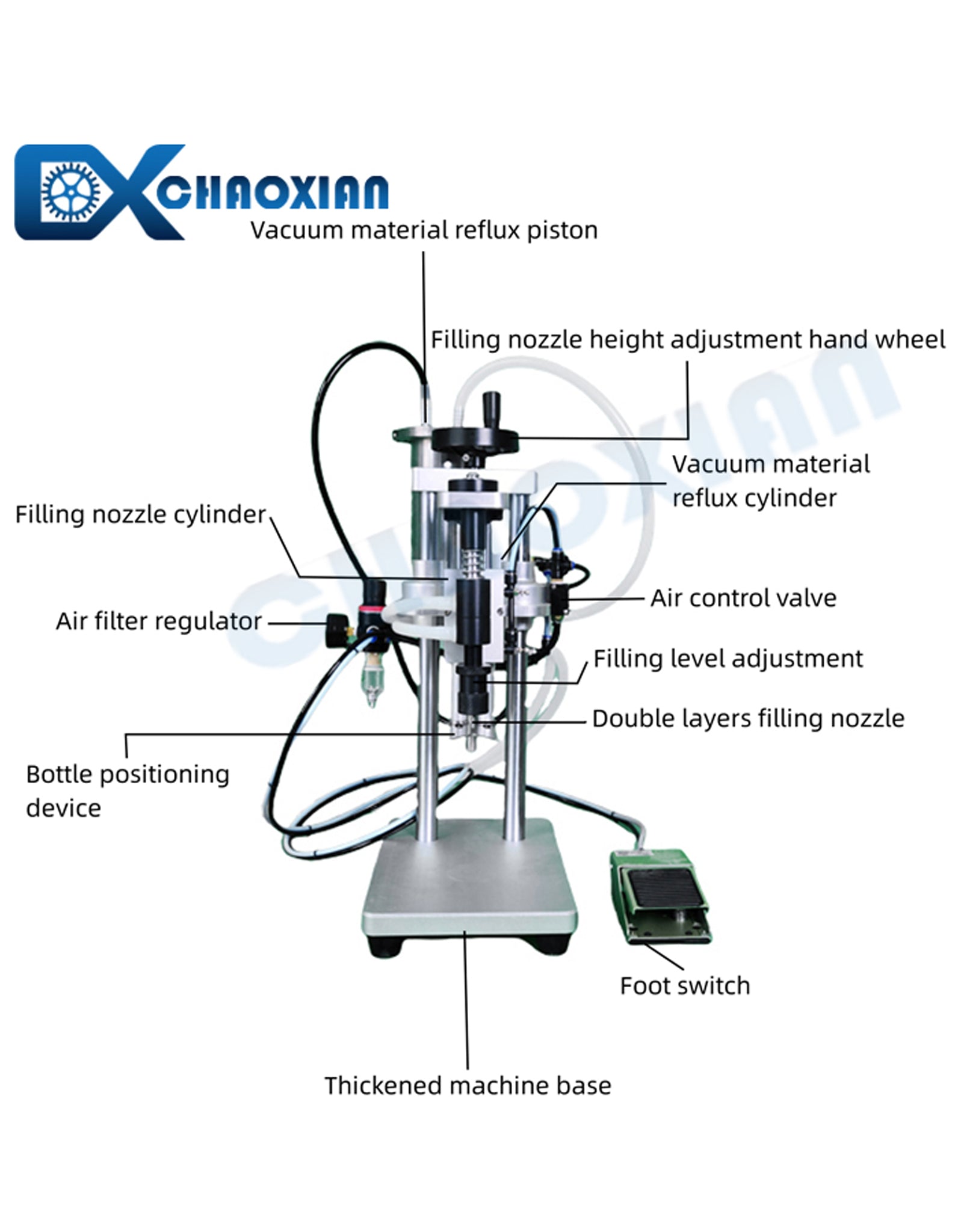 CHAOXIAN

Vacuum material reflux piston

Filling nozzle height adjustment hand wheel

Vacuum material reflux cylinder

Filling nozzle cylinder

Air control valve

Air filter regulator

Filling level adjustment

Double layers filling nozzle

Bottle positioning device

Foot switch

Thickened machine base

CHAOXIAN